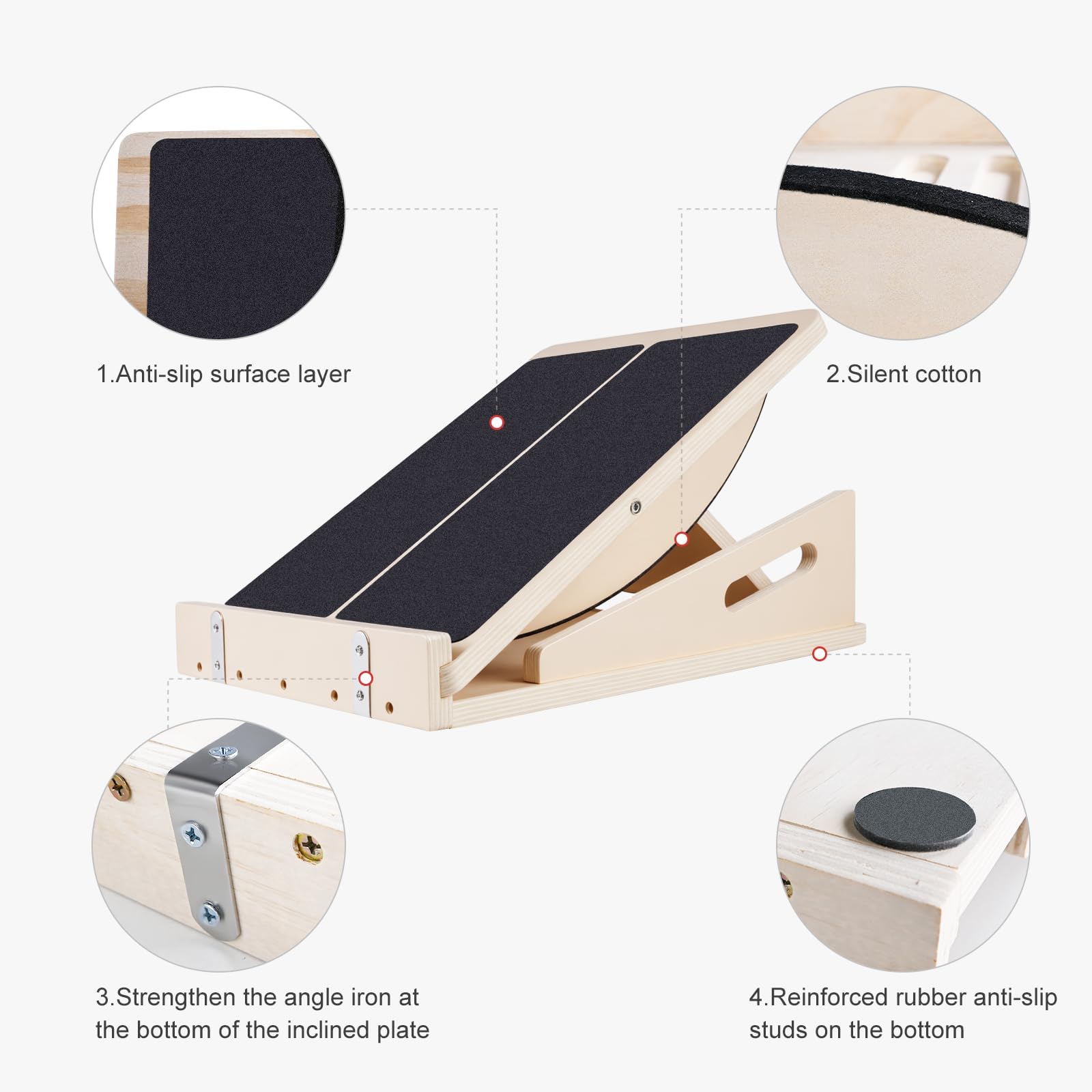 1.Anti-slip surface layer

2.Silent cotton

3.Strengthen the angle iron at the bottom of the inclined plate

4.Reinforced rubber anti-slip studs on the bottom