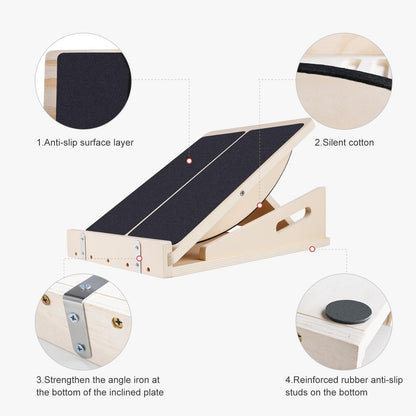 1.Anti-slip surface layer

2.Silent cotton

3.Strengthen the angle iron at the bottom of the inclined plate

4.Reinforced rubber anti-slip studs on the bottom